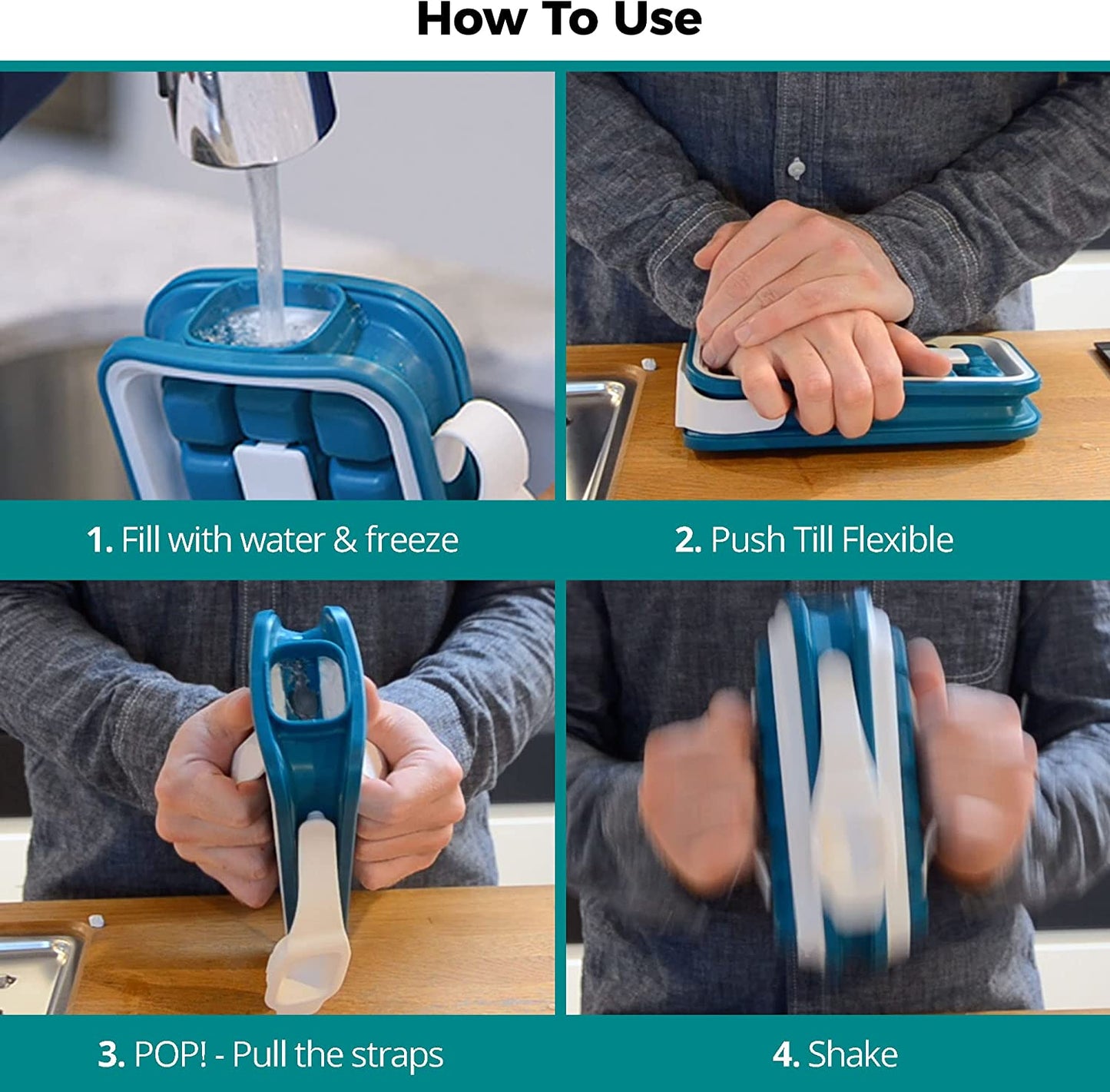 How To Use

1. Fill with water & freeze

2. Push Till Flexible

3. POP! - Pull the straps

4. Shake